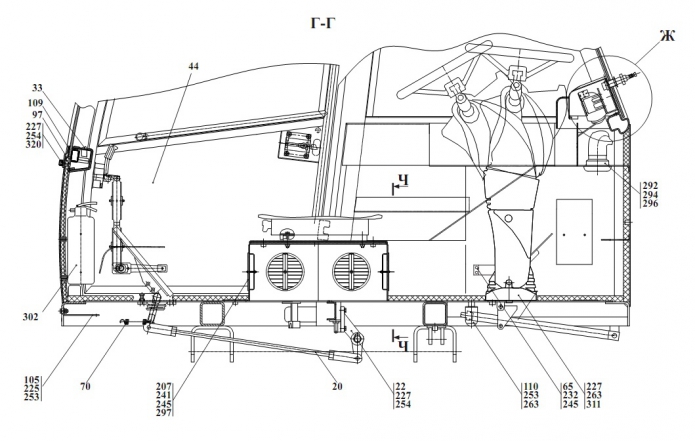 Г-Г

Ж

44

33
109
97
227
254
320

Ч

292
294
296

302

Ч

105
225
253

70

207
241
245
297

20

22
227
254

110
253
263

65
232
245

227
263
311