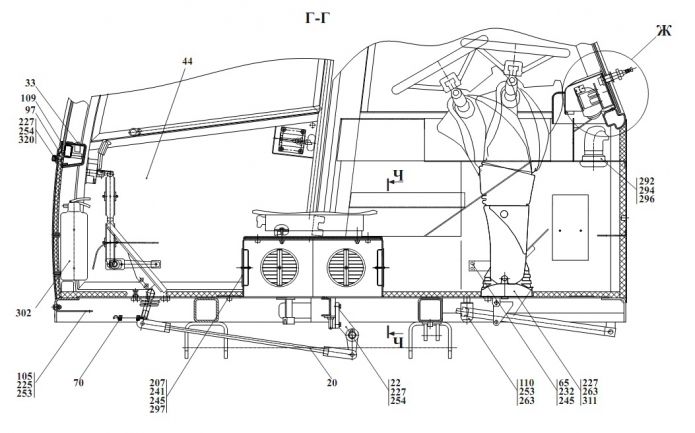 Г-Г

Ж

44

33
109
97
227
254
320

Ч

292
294
296

302

Ч

105
225
253

70

207
241
245
297

20

22
227
254

110
253
263

65
232
245

227
263
311