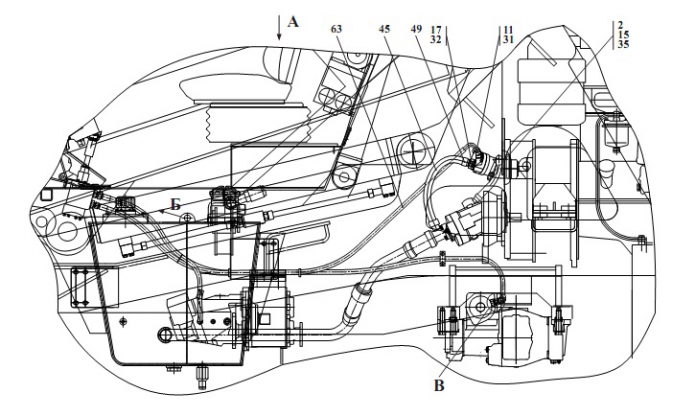 А
63
45
49
17
32
11
31
2
15
35
Б
В