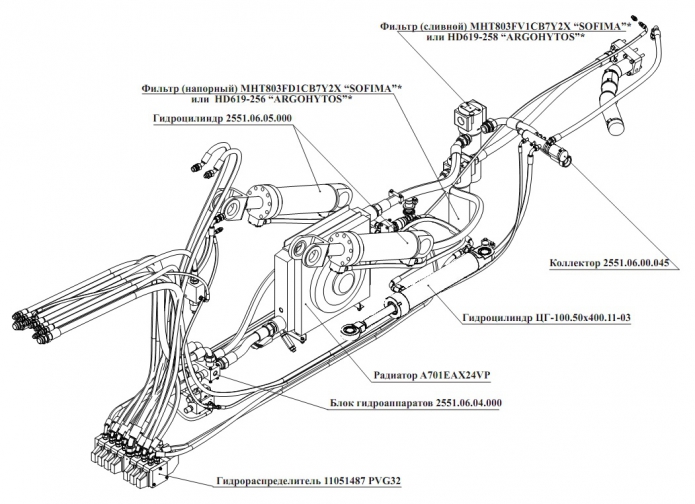 Фильтр (сливной) MHT803FV1CB7Y2X "SOFIMA"* или HD619-258 "ARGOHYTOS"*

Фильтр (напорный) MHT803FD1CB7Y2X "SOFIMA"* или HD619-256 "ARGOHYTOS"*

Гидроцилиндр 2551.06.05.000

Коллектор 2551.06.00.045

Гидроцилиндр ЦГ-100.50х400.11-03

Радиатор A701EAX24VP

Блок гидроаппаратов 2551.06.04.000

Гидрораспределитель 11051487 PVG32