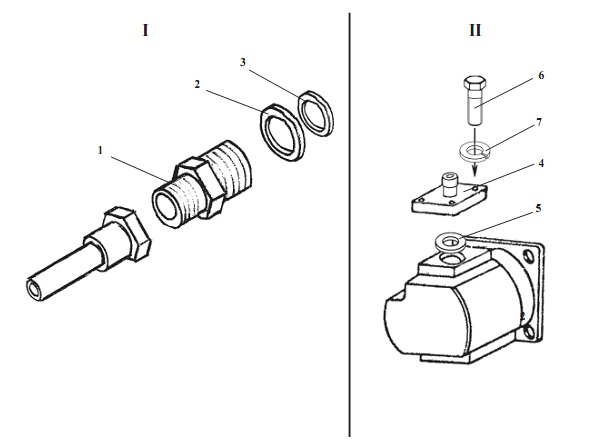 I

3

2

1

II

6

7

4

5