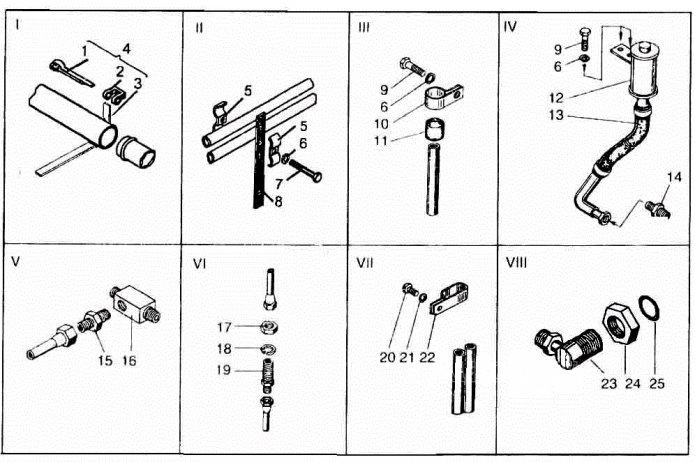 I
1
4
2
3

II
5
5
6
7
8

III
9
6
10
11

IV
9
6
12
13
14

V
15
16

VI
17
18
19

VII
20 21 22

VIII
23 24 25