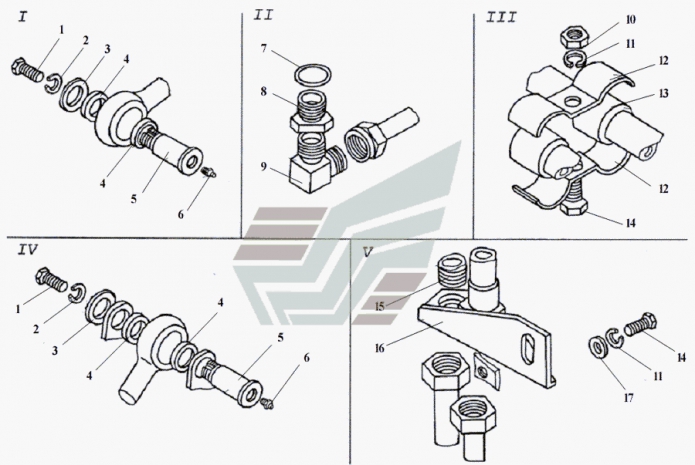 I
1
2
3
4
4
5
6

II
7
8
9

III
10
11
12
13
12
14

IV
1
2
3
4
4
5
6

V
15
16
14
11
17