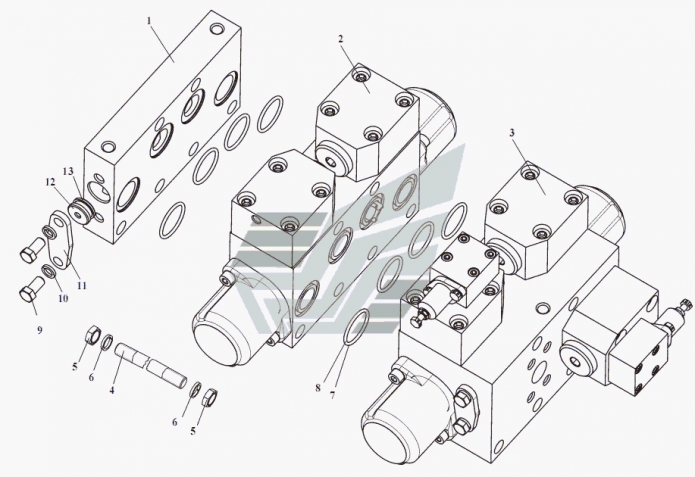 1
2
3
13
12
11
10
9
5
6
4
6
5
8
7