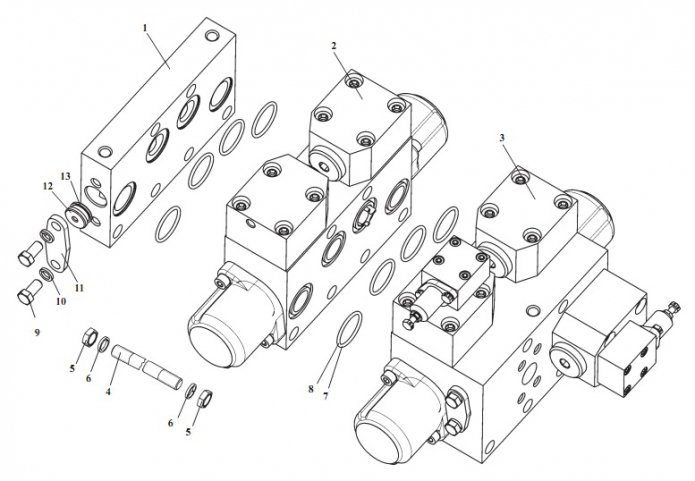 1
2
3
13
12
11
10
9
5
6
4
6
5
8
7