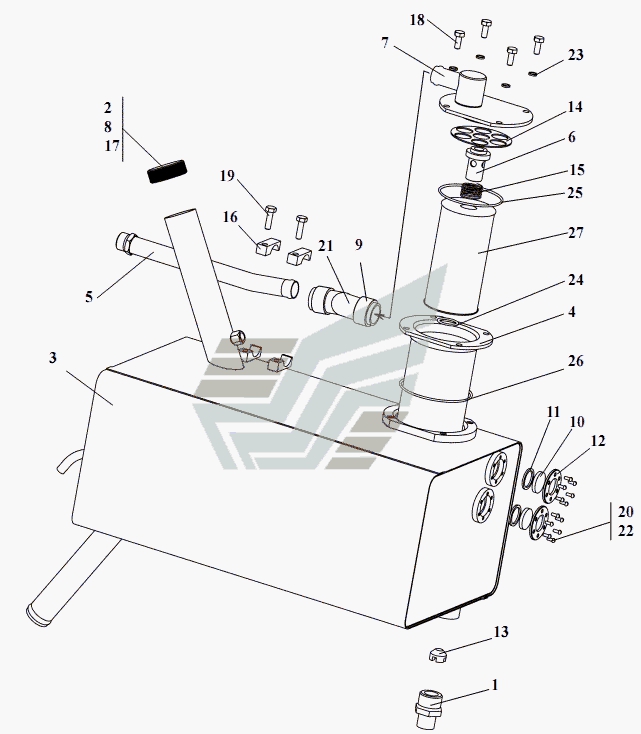 18
7
23
2
8
17
14
6
15
25
19
16
21
9
27
5
24
4
3
26
11
10
12
20
22
13
1