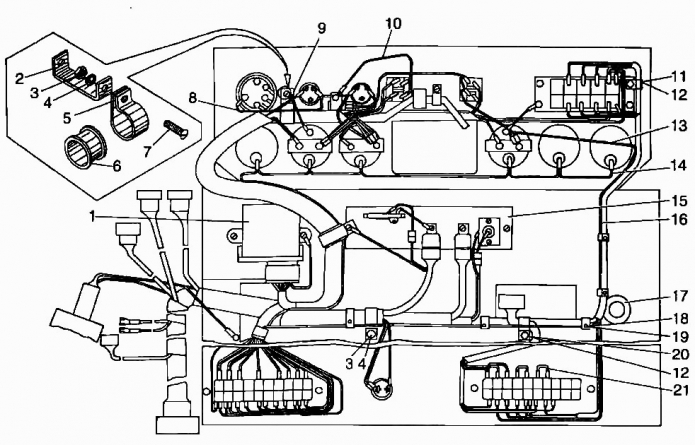 9
10
2
3
4
5
6
7
8
11
12
13
14
1
15
16
17
18
19
20
12
21
3
4