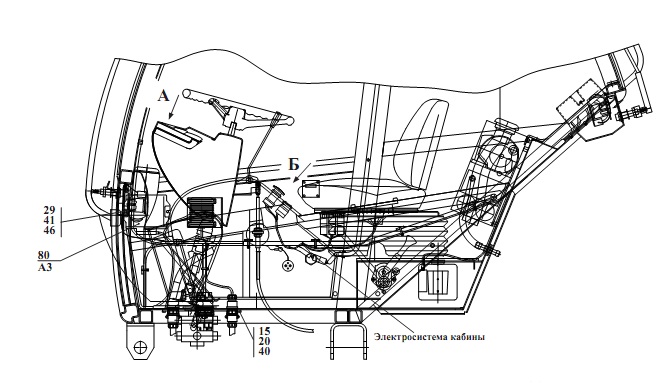 А

Б

29
41
46

80
А3

15
20
40

Электросистема кабины