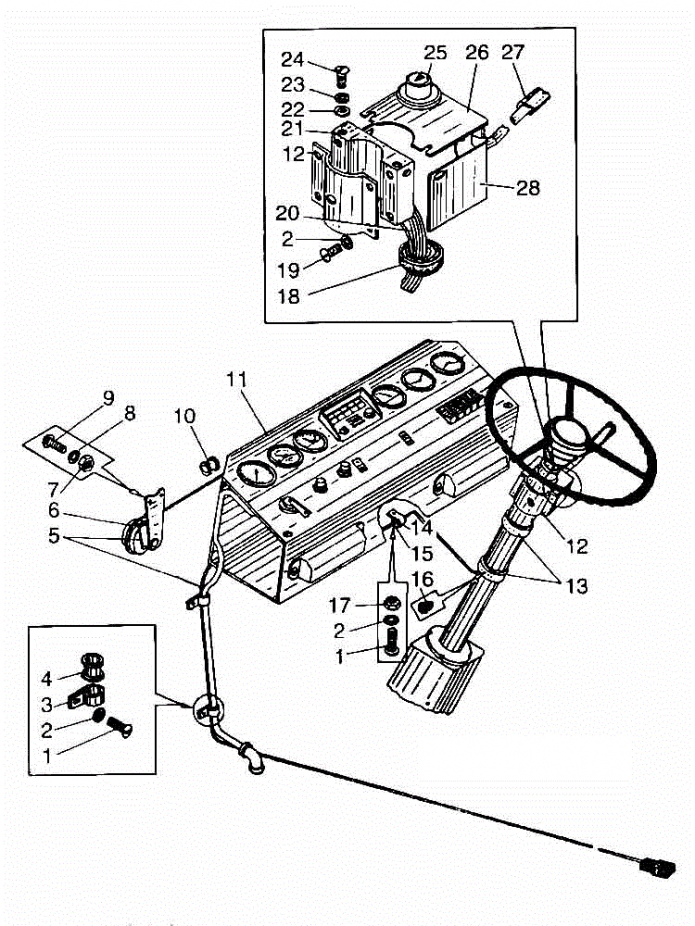 24
25
26
27
23
22
21
12
28
20
2
19
18
11
9
8
10
7
6
5
14
15
12
13
16
17
2
1
4
3
2
1