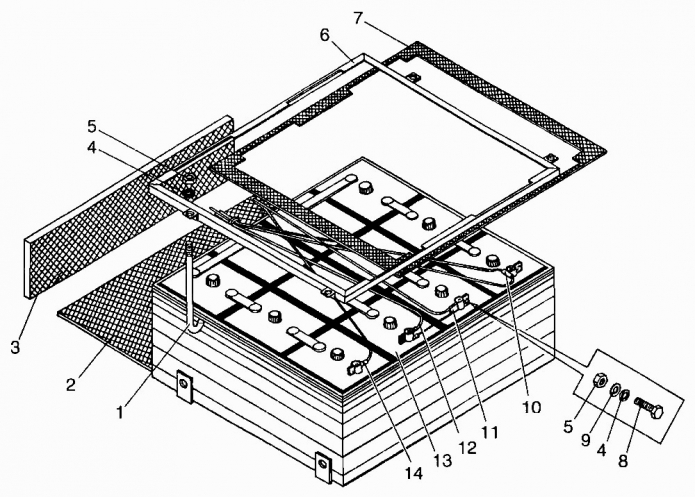 7
6
5
4
3
2
1
14
13
12
11
10
5
9
4
8