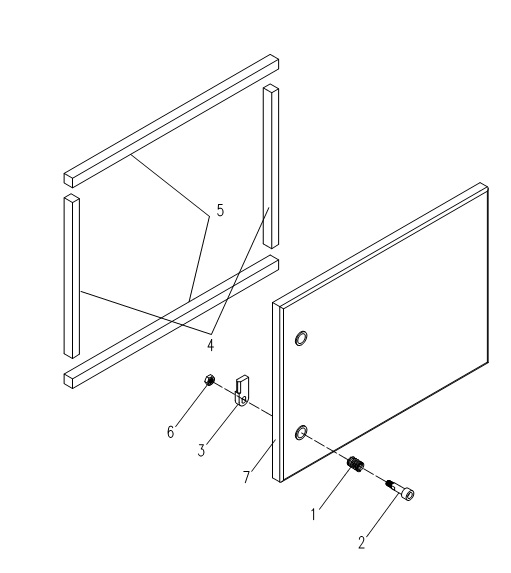 5
4
6
3
7
1
2