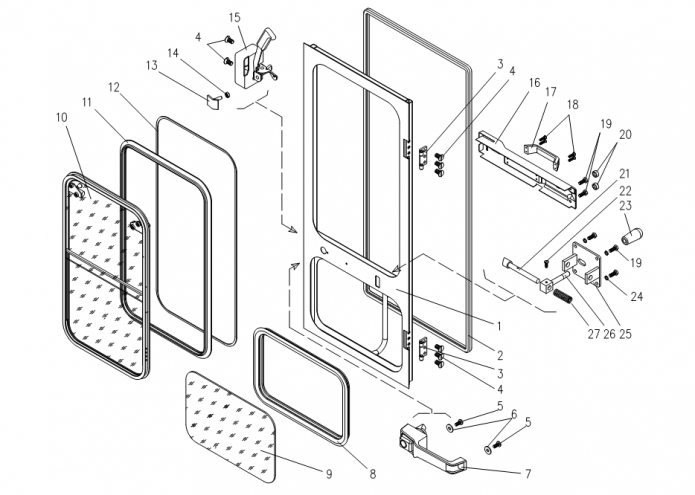 15
4
14
13
12
11
10
3
4
16
17
18
19
20
21
22
23
19
24
27 26 25
1
2
3
4
5
6
5
7
8
9