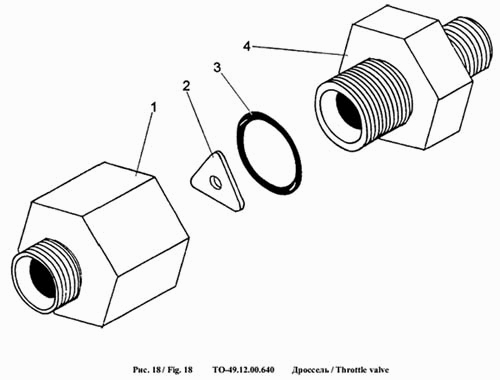 4

3

2

1

Рис. 18 / Fig. 18 ТО-49.12.00.640 Дроссель / Throttle valve