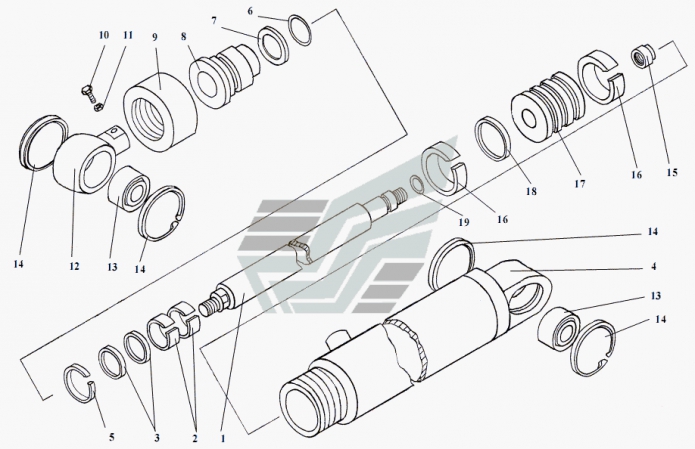 10 11 9 8 7 6
14 12 13 14
18 17 16 15
19 16
14
4
13
14
5 3 2 1