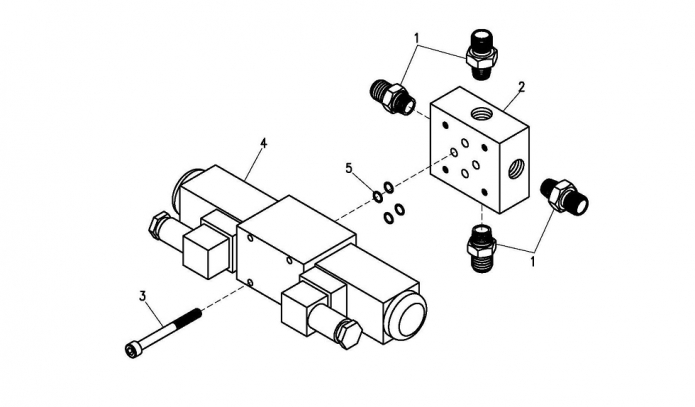 1
2
4
5
1
3