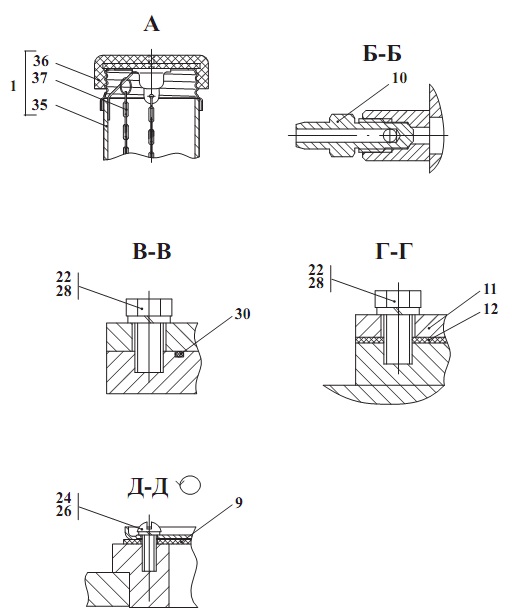 А

1
36
37
35

Б-Б

10

В-В

22
28

30

Г-Г

22
28

11
12

Д-Д

24
26

9