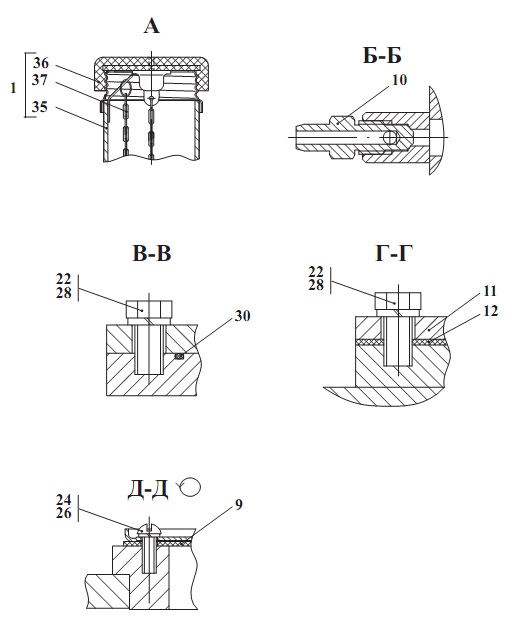 А

1
36
37
35

Б-Б

10

В-В

22
28
30

Г-Г

22
28
11
12

Д-Д

24
26
9