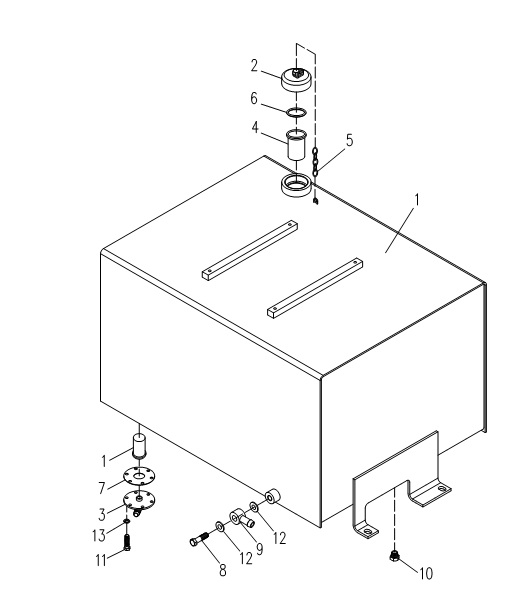 2
6
4
5
1
1
7
3
13
11
8
12
9
12
10